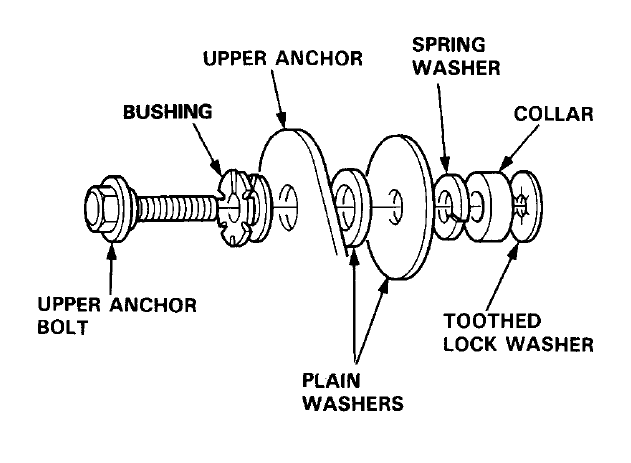 UPPER ANCHOR

SPRING WASHER

BUSHING

COLLAR

UPPER ANCHOR BOLT

TOOTHED LOCK WASHER

PLAIN WASHERS